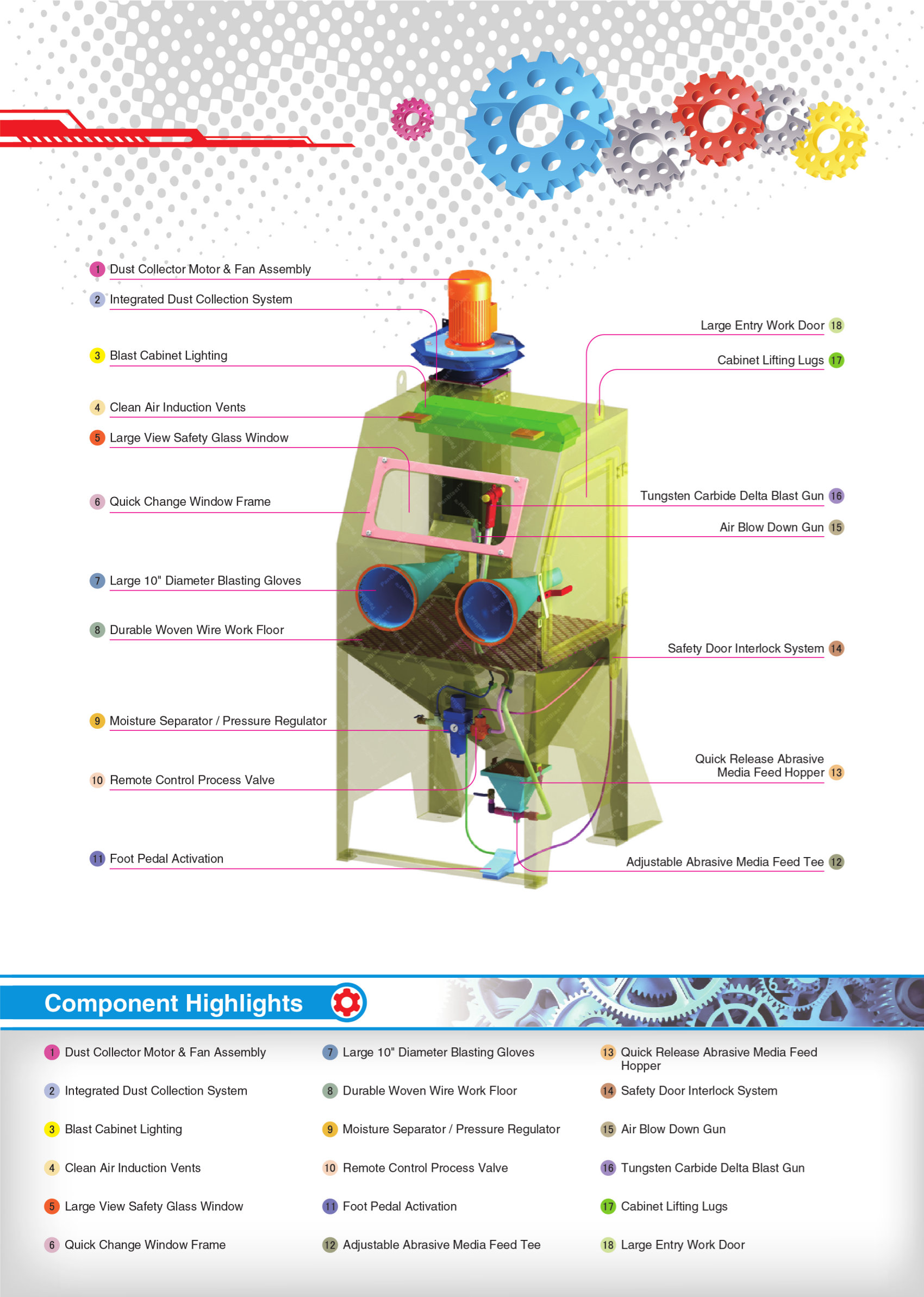 1 Dust Collector Motor & Fan Assembly

2 Integrated Dust Collection System

3 Blast Cabinet Lighting

4 Clean Air Induction Vents

5 Large View Safety Glass Window

6 Quick Change Window Frame

7 Large 10" Diameter Blasting Gloves

8 Durable Woven Wire Work Floor

9 Moisture Separator / Pressure Regulator

10 Remote Control Process Valve

11 Foot Pedal Activation

Large Entry Work Door 18

Cabinet Lifting Lugs 17

Tungsten Carbide Delta Blast Gun 16

Air Blow Down Gun 15

Safety Door Interlock System 14

Quick Release Abrasive Media Feed Hopper 13

Adjustable Abrasive Media Feed Tee 12

Component Highlights

1 Dust Collector Motor & Fan Assembly

2 Integrated Dust Collection System

3 Blast Cabinet Lighting

4 Clean Air Induction Vents

5 Large View Safety Glass Window

6 Quick Change Window Frame

7 Large 10" Diameter Blasting Gloves

8 Durable Woven Wire Work Floor

9 Moisture Separator / Pressure Regulator

10 Remote Control Process Valve

11 Foot Pedal Activation

12 Adjustable Abrasive Media Feed Tee

13 Quick Release Abrasive Media Feed Hopper

14 Safety Door Interlock System

15 Air Blow Down Gun

16 Tungsten Carbide Delta Blast Gun

17 Cabinet Lifting Lugs

18 Large Entry Work Door